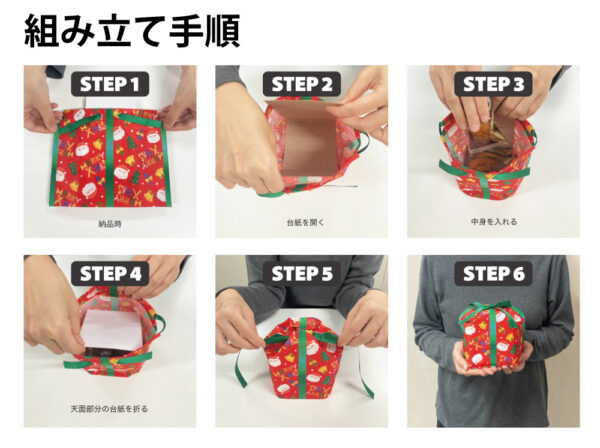 組み立て手順

STEP 1

納品時

STEP 2

台紙を開く

STEP 3

中身を入れる

STEP 4

天面部分の台紙を折る

STEP 5

STEP 6